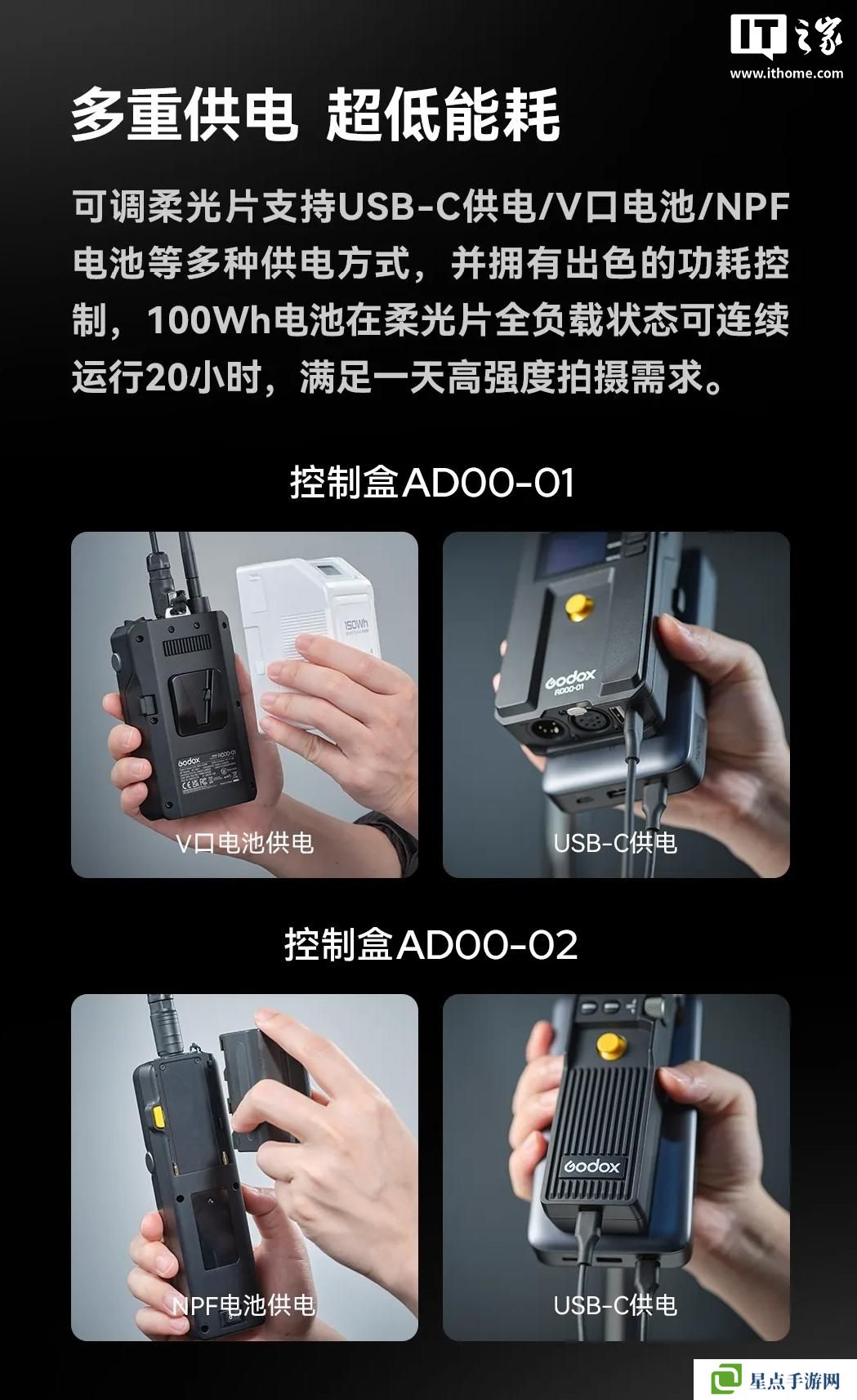 IT之家
www.ithome.com

多重供电 超低能耗

可调柔光片支持USB-C供电/V口电池/NPF电池等多种供电方式，并拥有出色的功耗控制，100Wh电池在柔光片全负载状态可连续运行20小时，满足一天高强度拍摄需求。

控制盒AD00-01

150Wh

Godox AD00-01

Godox AD00-01

V口电池供电

USB-C供电

控制盒AD00-02

Godox

NPF电池供电

USB-C供电

星点手游网